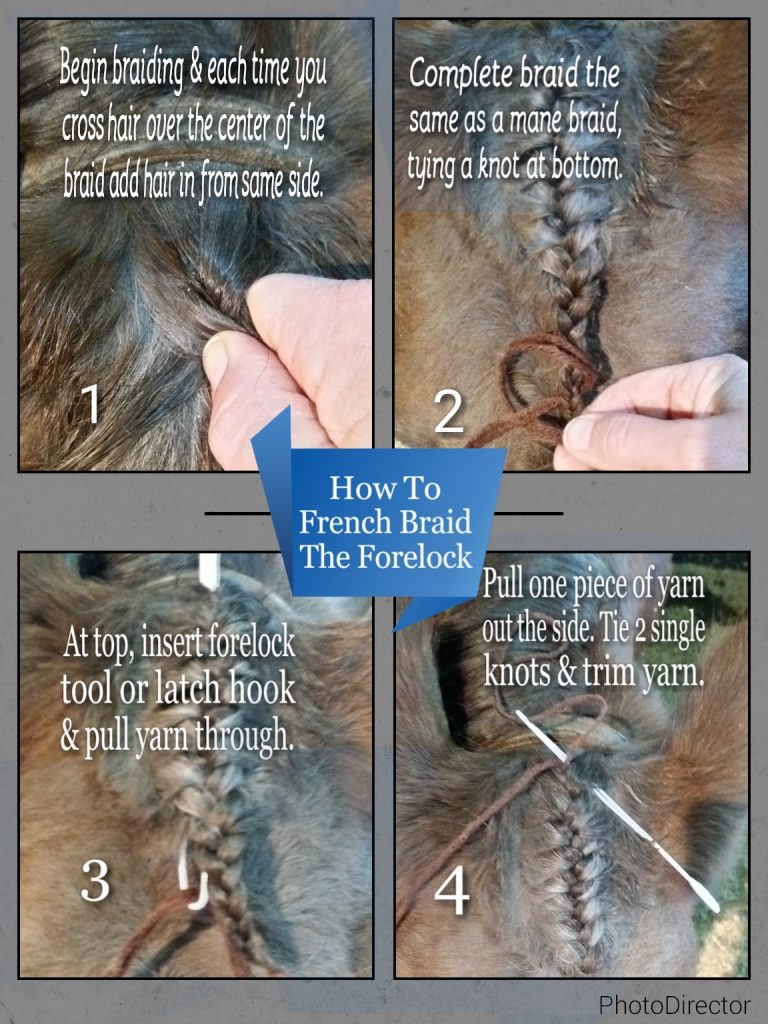 Begin braiding & each time you cross hair over the center of the braid add hair in from same side.

1

Complete braid the same as a mane braid, tying a knot at bottom.

2

How To French Braid The Forelock

At top, insert forelock tool or latch hook & pull yarn through.

3

Pull one piece of yarn out the side. Tie 2 single knots & trim yarn.

4

PhotoDirector